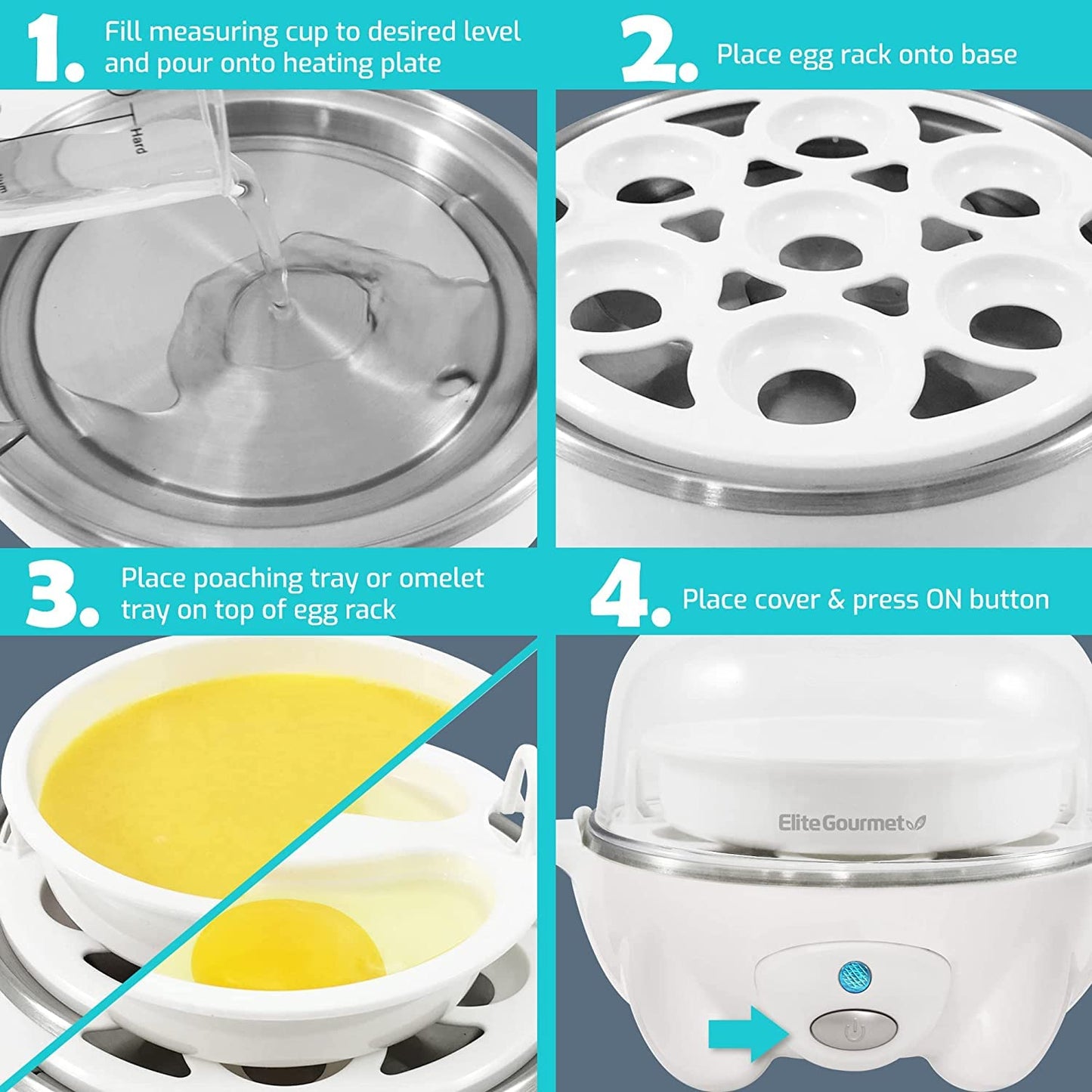 1. Fill measuring cup to desired level and pour onto heating plate

Hard

2. Place egg rack onto base

3. Place poaching tray or omelet tray on top of egg rack

4. Place cover & press ON button

Elite Gourmet