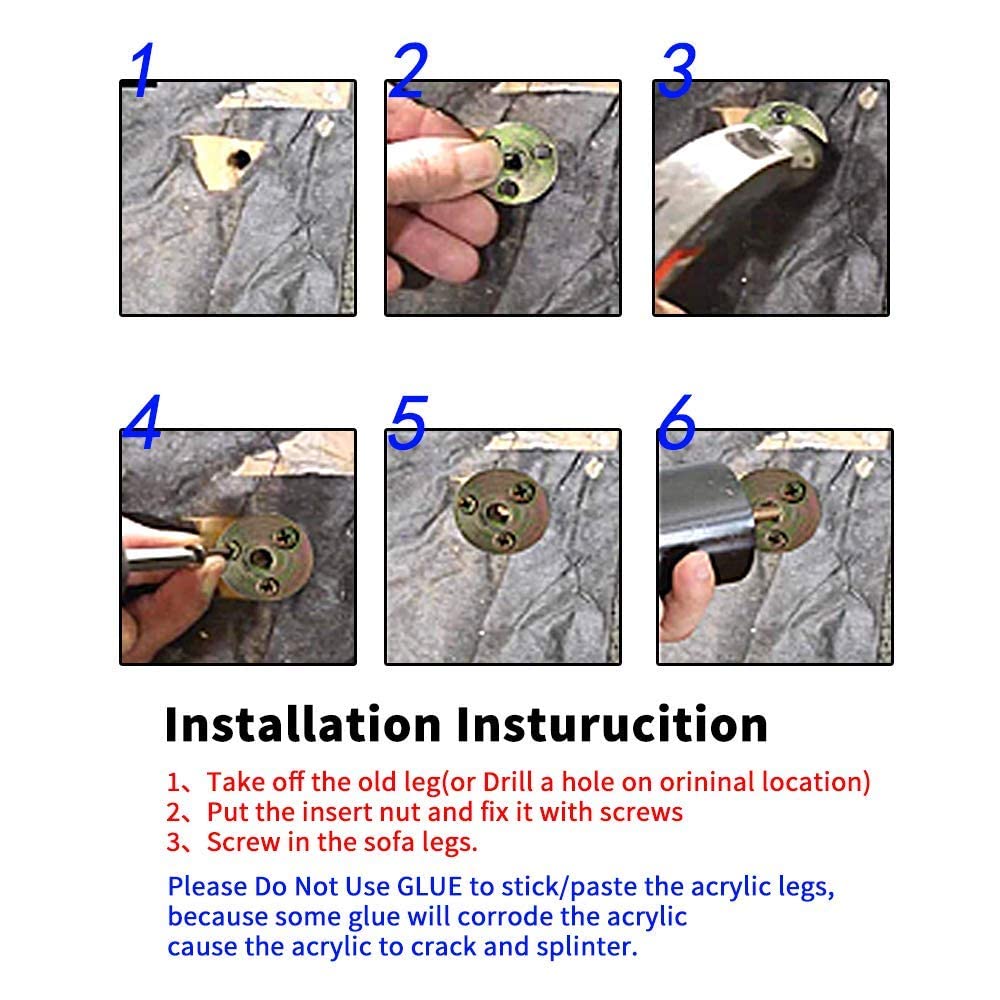 1

2

3

4

5

6

Installation Insturucition

1、Take off the old leg(or Drill a hole on orininal location)
2、Put the insert nut and fix it with screws
3、Screw in the sofa legs.

Please Do Not Use GLUE to stick/paste the acrylic legs, because some glue will corrode the acrylic cause the acrylic to crack and splinter.